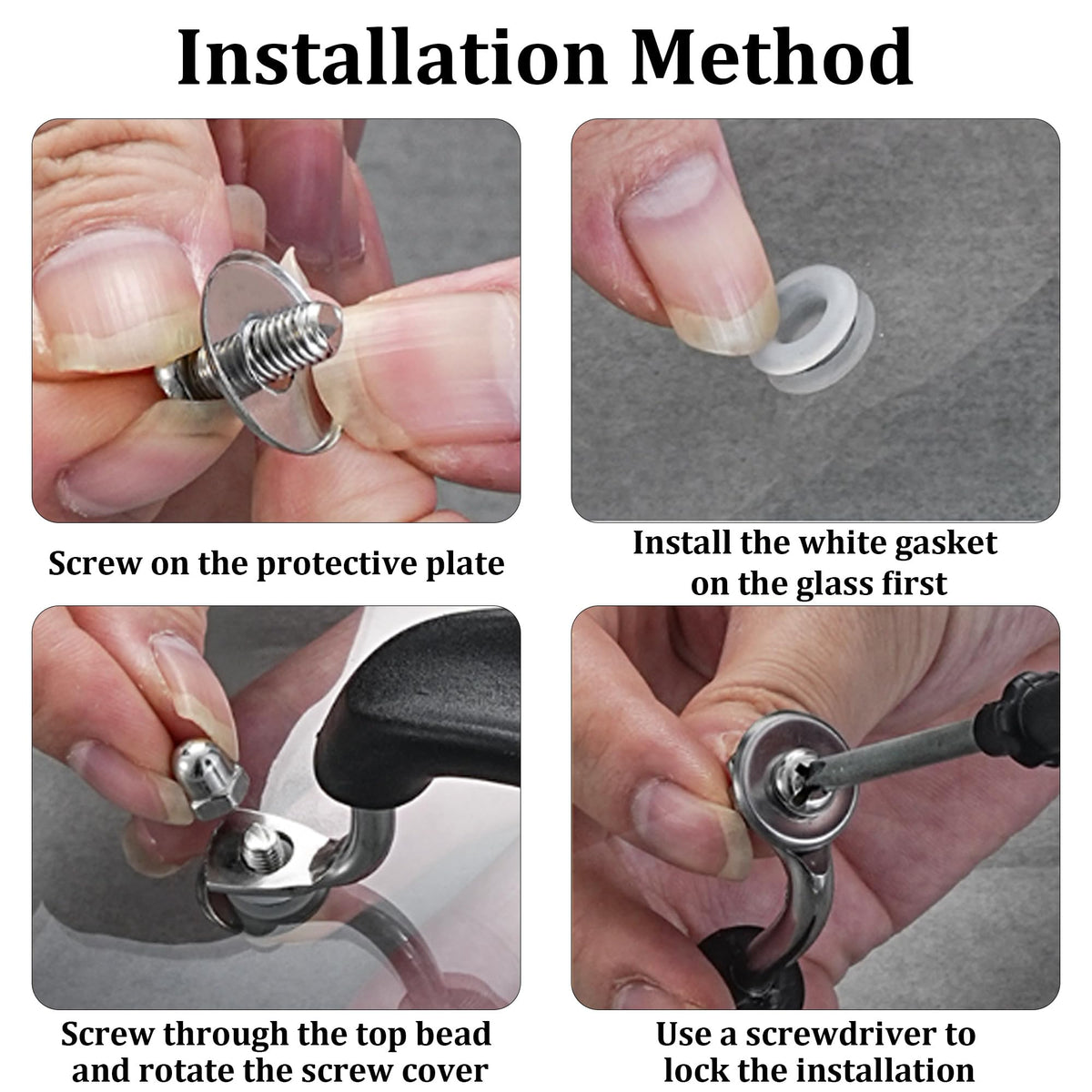 Installation Method

Screw on the protective plate

Install the white gasket on the glass first

Screw through the top bead and rotate the screw cover

Use a screwdriver to lock the installation